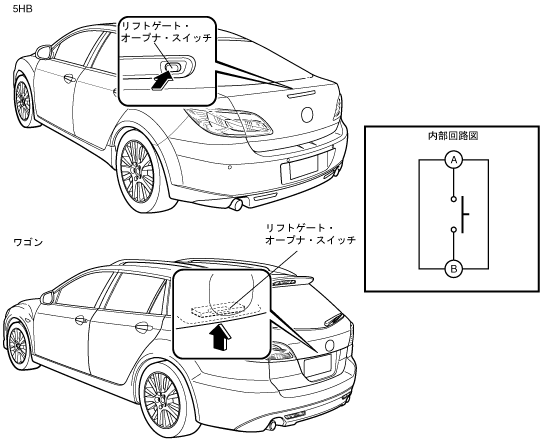 5HB

リフトゲート・オープナ・スイッチ

内部回路図

A

B

ワゴン

リフトゲート・オープナ・スイッチ