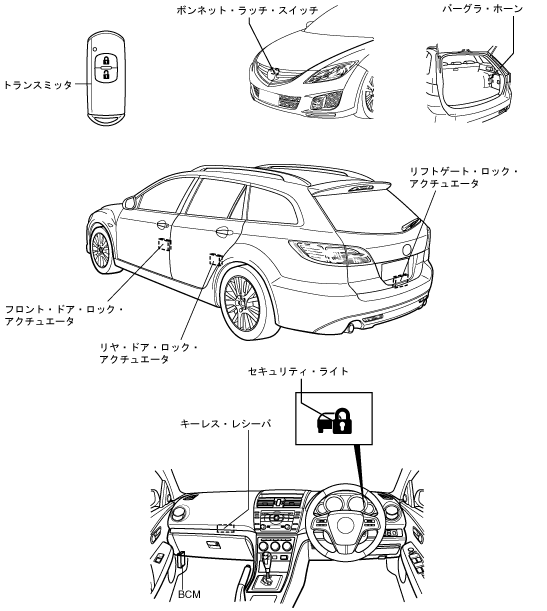 ボンネット・ラッチ・スイッチ

バーグラ・ホーン

トランスミッタ

リフトゲート・ロック・アクチュエータ

フロント・ドア・ロック・アクチュエータ

リヤ・ドア・ロック・アクチュエータ

セキュリティ・ライト

キーレス・レシーバ

BCM