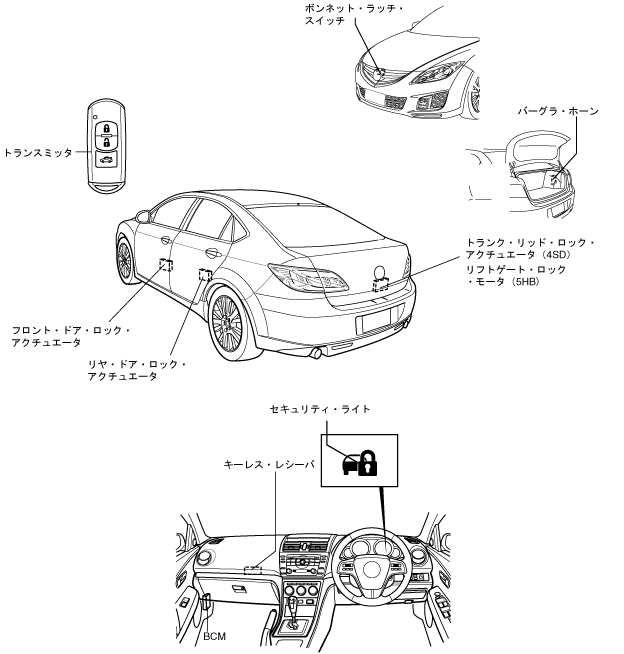 ボンネット・ラッチ・スイッチ

バーグラ・ホーン

トランスミッタ

トランク・リッド・ロック・アクチュエータ（4SD）
リフトゲート・ロック・モータ（5HB）

フロント・ドア・ロック・アクチュエータ

リヤ・ドア・ロック・アクチュエータ

セキュリティ・ライト

キーレス・レシーバ

BCM