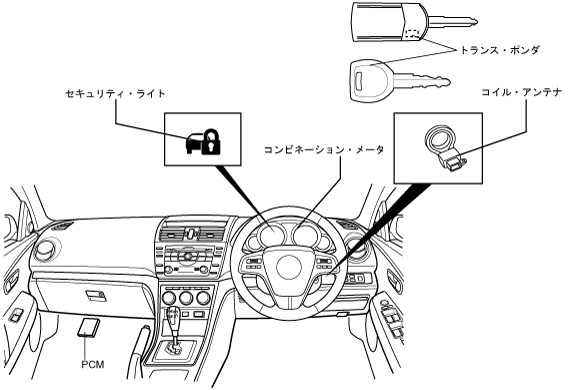 トランス・ポンダ

セキュリティ・ライト

コイル・アンテナ

コンビネーション・メータ

PCM