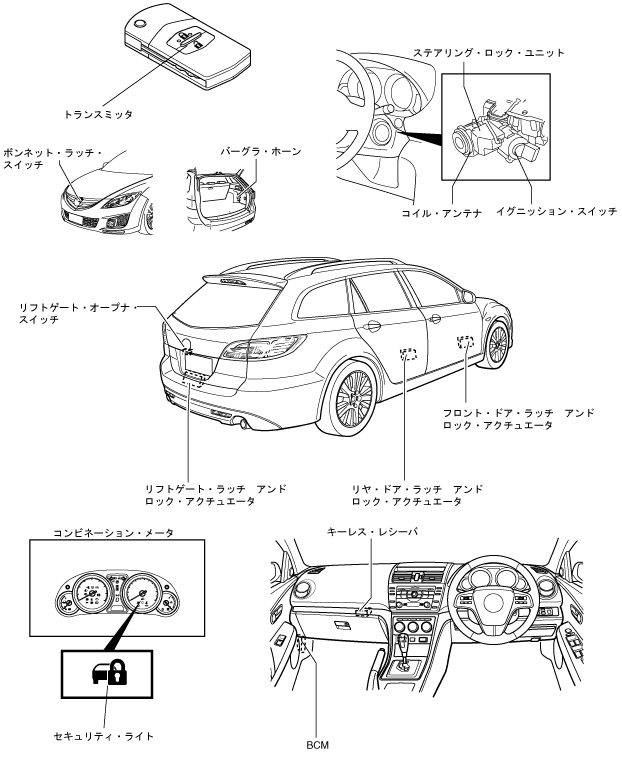 トランスミッタ

ステアリング・ロック・ユニット

ボンネット・ラッチ・スイッチ

バーグラ・ホーン

コイル・アンテナ

イグニッション・スイッチ

リフトゲート・オープナ・スイッチ

フロント・ドア・ラッチ　アンド ロック・アクチュエータ

リフトゲート・ラッチ　アンド ロック・アクチュエータ

リヤ・ドア・ラッチ　アンド ロック・アクチュエータ

コンビネーション・メータ

キーレス・レシーバ

セキュリティ・ライト

BCM