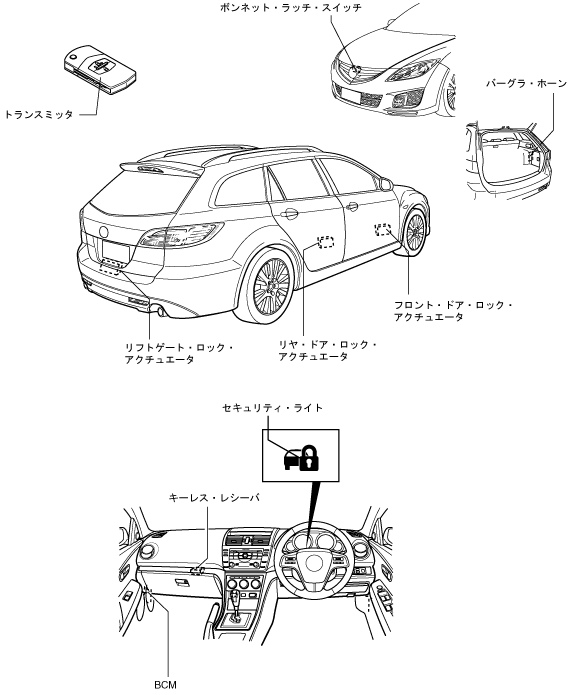 ボンネット・ラッチ・スイッチ

トランスミッタ

バーグラ・ホーン

フロント・ドア・ロック・アクチュエータ

リフトゲート・ロック・アクチュエータ

リヤ・ドア・ロック・アクチュエータ

セキュリティ・ライト

キーレス・レシーバ

BCM