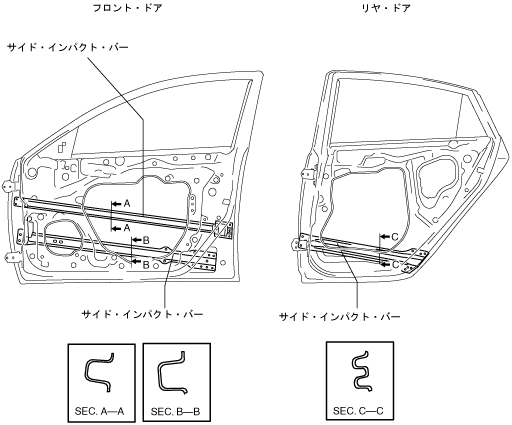 フロント・ドア

リヤ・ドア

サイド・インパクト・バー

A

A

B

B

C

C

サイド・インパクト・バー

サイド・インパクト・バー

SEC. A—A

SEC. B—B

SEC. C—C