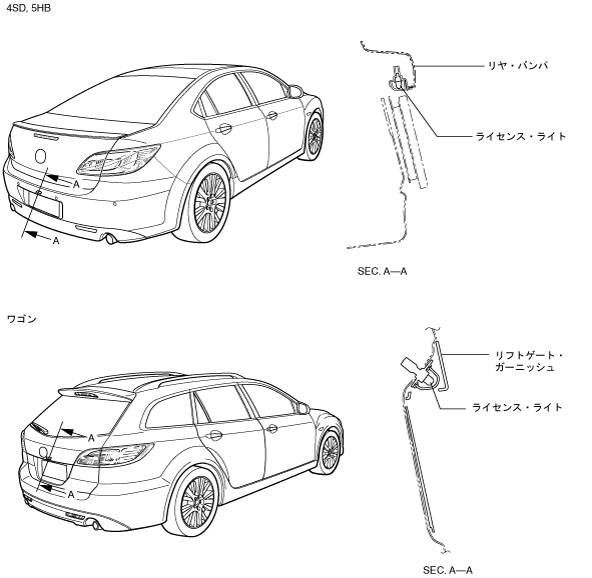 4SD, 5HB

A

A

リヤ・バンパ

ライセンス・ライト

SEC. A—A

ワゴン

A

A

リフトゲート・ガーニッシュ

ライセンス・ライト

SEC. A—A