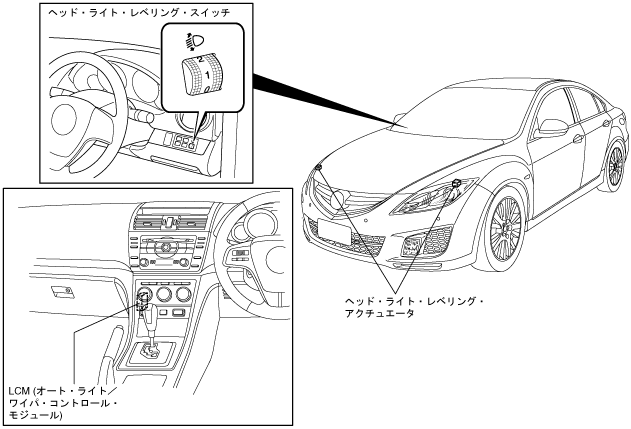 ヘッド・ライト・レベリング・スイッチ

2

1

0

ヘッド・ライト・レベリング・アクチュエータ

LCM (オート・ライト/ワイパ・コントロール・モジュール)