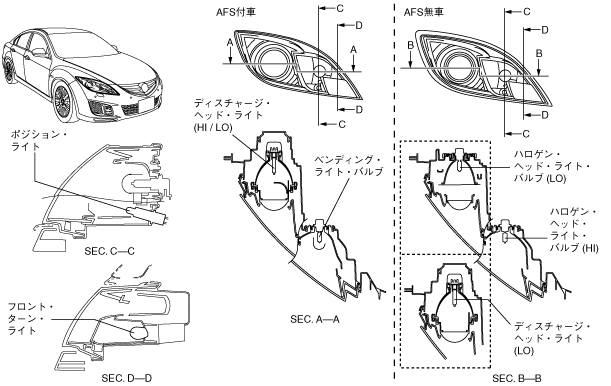 ポジション・ライト

SEC. C—C

フロント・ターン・ライト

SEC. D—D

AFS付車

C
D
A
A
D
C

ディスチャージ・ヘッド・ライト (HI / LO)

ベンディング・ライト・バルブ

SEC. A—A

AFS無車

C
D
B
B
D
C

ハロゲン・ヘッド・ライト・バルブ (LO)

ハロゲン・ヘッド・ライト・バルブ (HI)

ディスチャージ・ヘッド・ライト (LO)

SEC. B—B