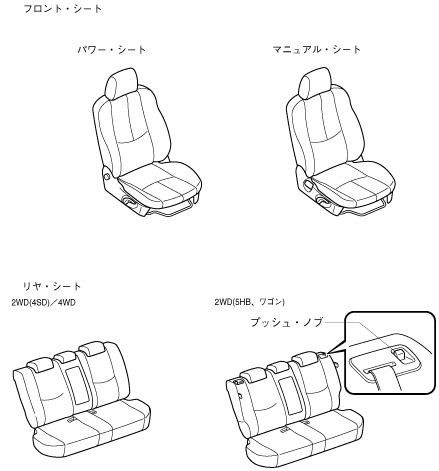 フロント・シート

パワー・シート

マニュアル・シート

リヤ・シート

2WD(4SD)／4WD

2WD(5HB、ワゴン)

プッシュ・ノブ