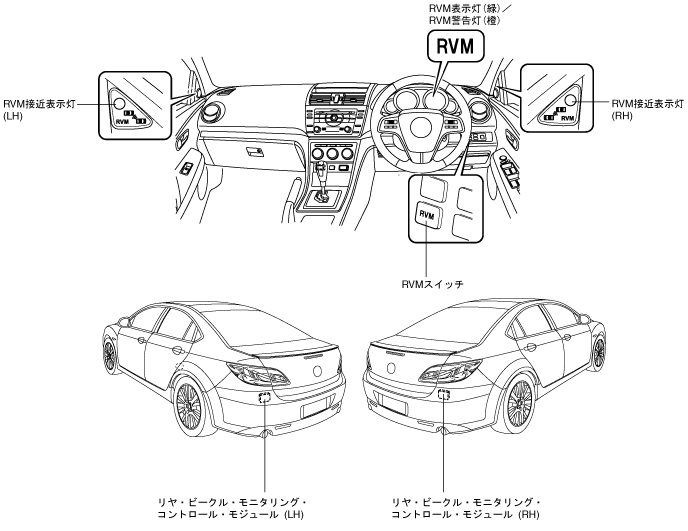 RVM表示灯（緑）／
RVM警告灯（橙）

RVM

RVM接近表示灯
(LH)

RVM

RVM接近表示灯
(RH)

RVM

RVM

RVMスイッチ

リヤ・ビークル・モニタリング・
コントロール・モジュール (LH)

リヤ・ビークル・モニタリング・
コントロール・モジュール (RH)