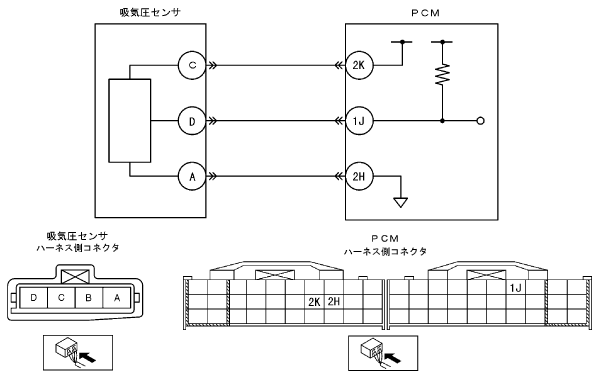 吸気圧センサ

PCM

C

D

A

2K

1J

2H

吸気圧センサ
ハーネス側コネクタ

D C B A

PCM
ハーネス側コネクタ

2K 2H

1J