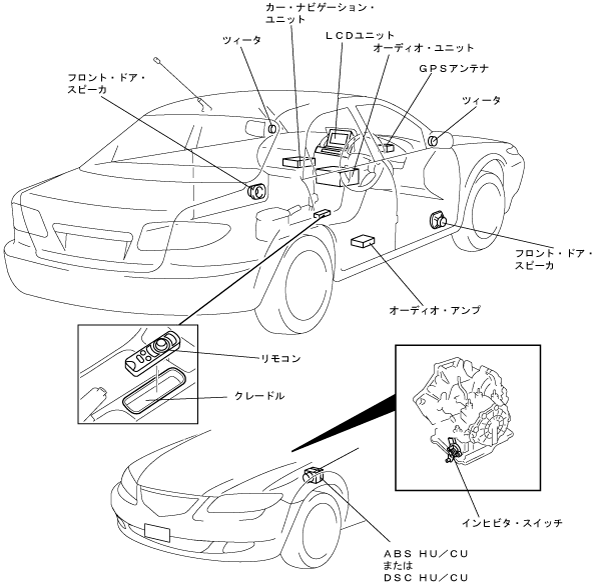 カー・ナビゲーション・ユニット

ツィータ

ＬＣＤユニット

オーディオ・ユニット

ＧＰＳアンテナ

フロント・ドア・スピーカ

ツィータ

フロント・ドア・スピーカ

オーディオ・アンプ

リモコン

クレードル

インヒビタ・スイッチ

ＡＢＳ ＨＵ／ＣＵ
または
ＤＳＣ ＨＵ／ＣＵ