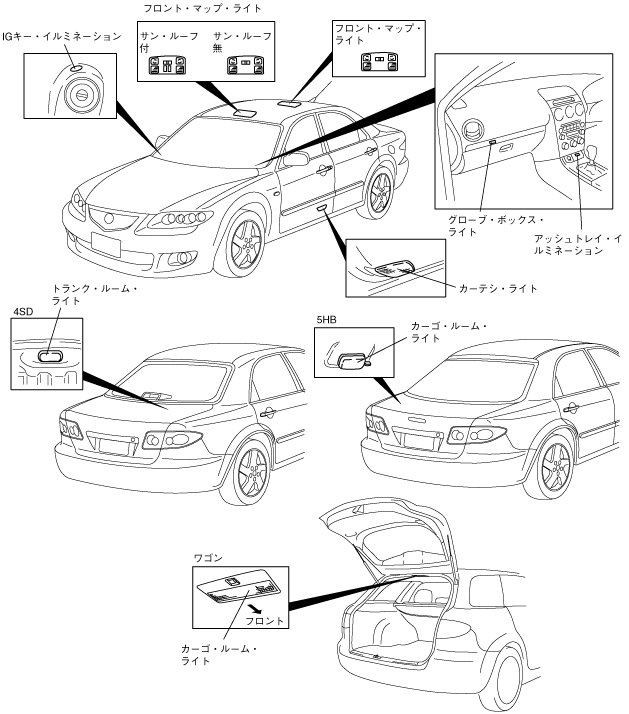 フロント・マップ・ライト

IGキー・イルミネーション

サン・ルーフ付

サン・ルーフ無

フロント・マップ・ライト

グローブ・ボックス・ライト

アッシュトレイ・イルミネーション

カーテシ・ライト

トランク・ルーム・ライト

4SD

5HB

カーゴ・ルーム・ライト

ワゴン

フロント

カーゴ・ルーム・ライト