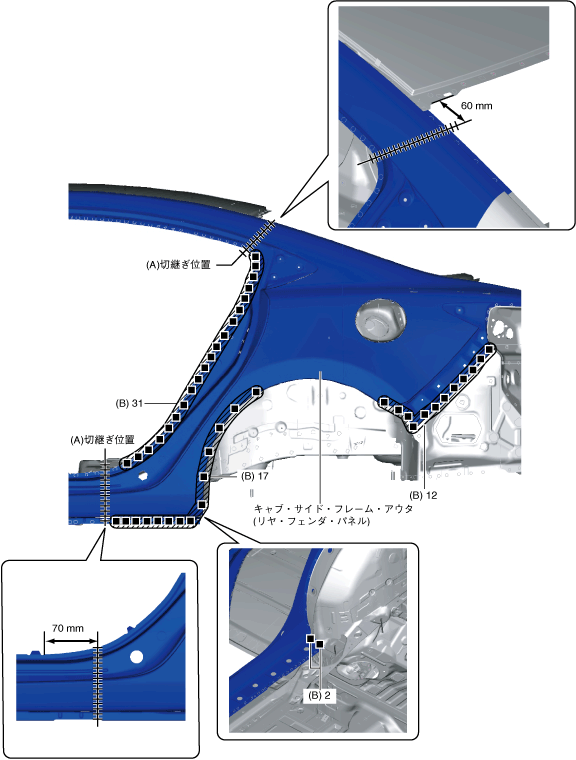 60 mm

(A)切継ぎ位置

(B) 31

(A)切継ぎ位置

(B) 17

(B) 12

キャブ・サイド・フレーム・アウタ
(リヤ・フェンダ・パネル)

70 mm

(B) 2