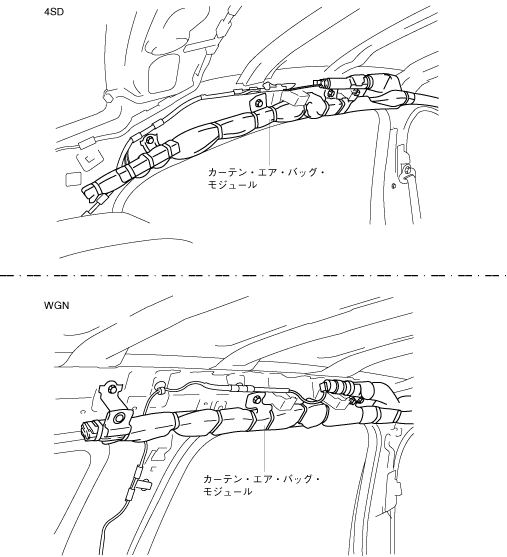 4SD

カーテン・エア・バッグ・モジュール

WGN

カーテン・エア・バッグ・モジュール