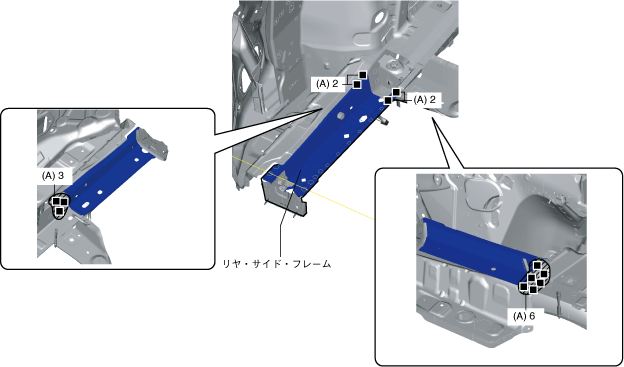 (A) 2

(A) 2

(A) 3

リヤ・サイド・フレーム

(A) 6