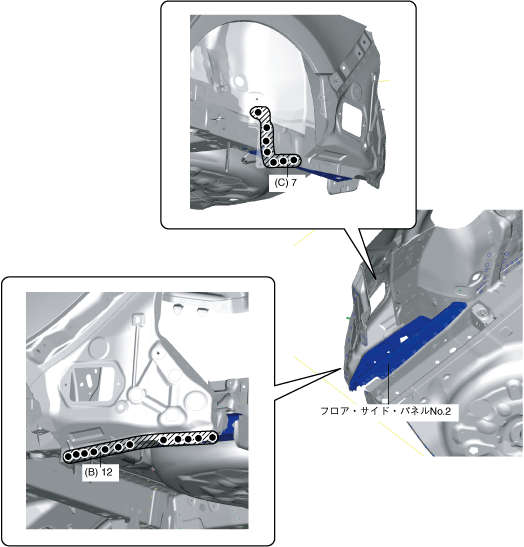 (C) 7

フロア・サイド・パネルNo.2

(B) 12