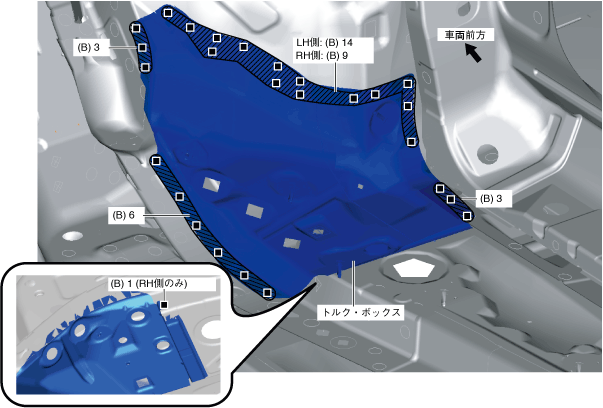 (B) 3

LH側: (B) 14
RH側: (B) 9

車両前方

(B) 3

(B) 6

(B) 1 (RH側のみ)

トルク・ボックス