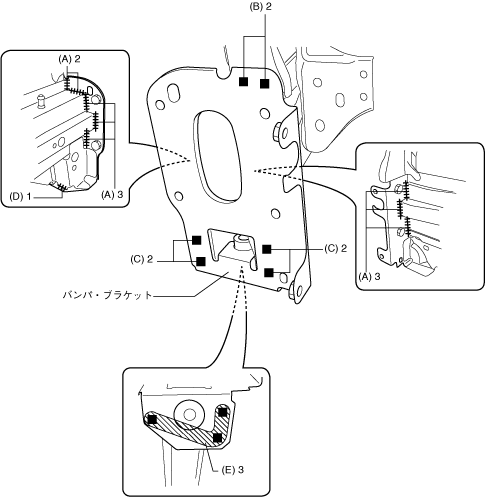 (B) 2

(A) 2

(A) 3

(D) 1

(A) 3

(C) 2

(C) 2

バンパ・ブラケット

(E) 3