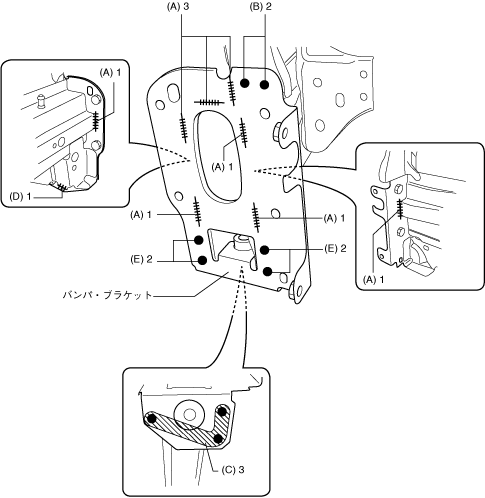 (A) 3
(B) 2
(A) 1
(A) 1
(D) 1
(A) 1
(A) 1
(E) 2
(E) 2
バンパ・ブラケット
(A) 1
(C) 3