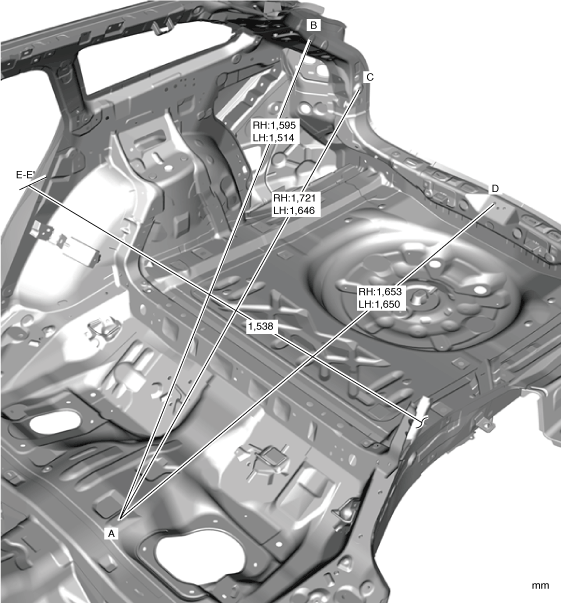 B

C

RH:1,595
LH:1,514

E-E'

RH:1,721
LH:1,646

D

RH:1,653
LH:1,650

1,538

A

mm