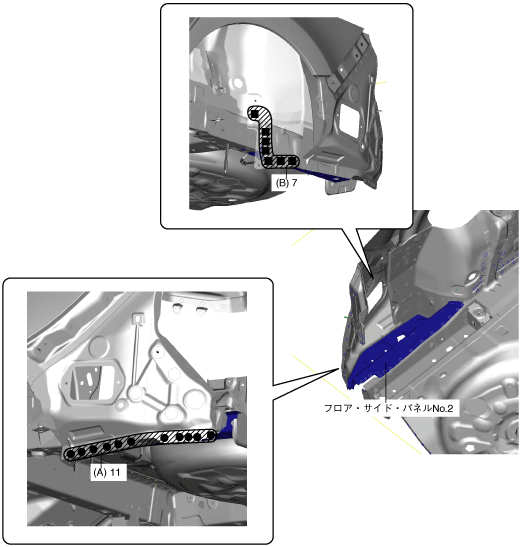 (B) 7

フロア・サイド・パネルNo.2

(A) 11