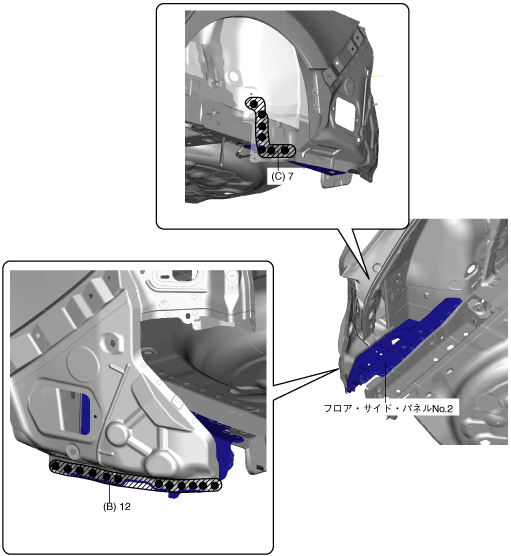 (C) 7

フロア・サイド・パネルNo.2

(B) 12