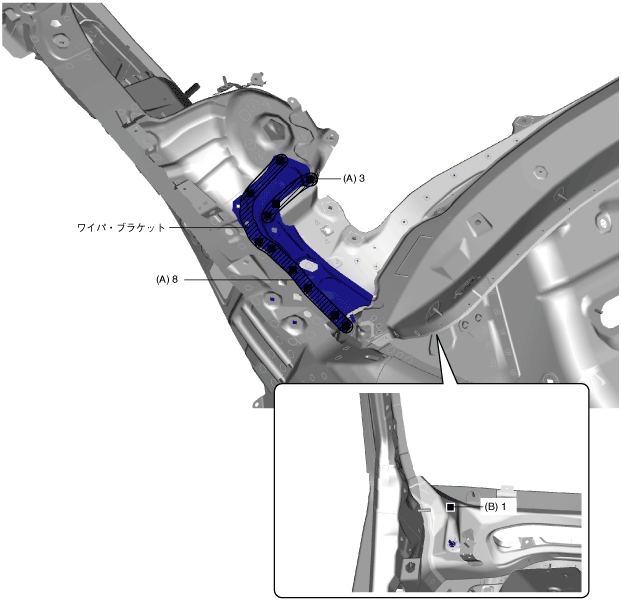 (A) 3

ワイパ・ブラケット

(A) 8

(B) 1