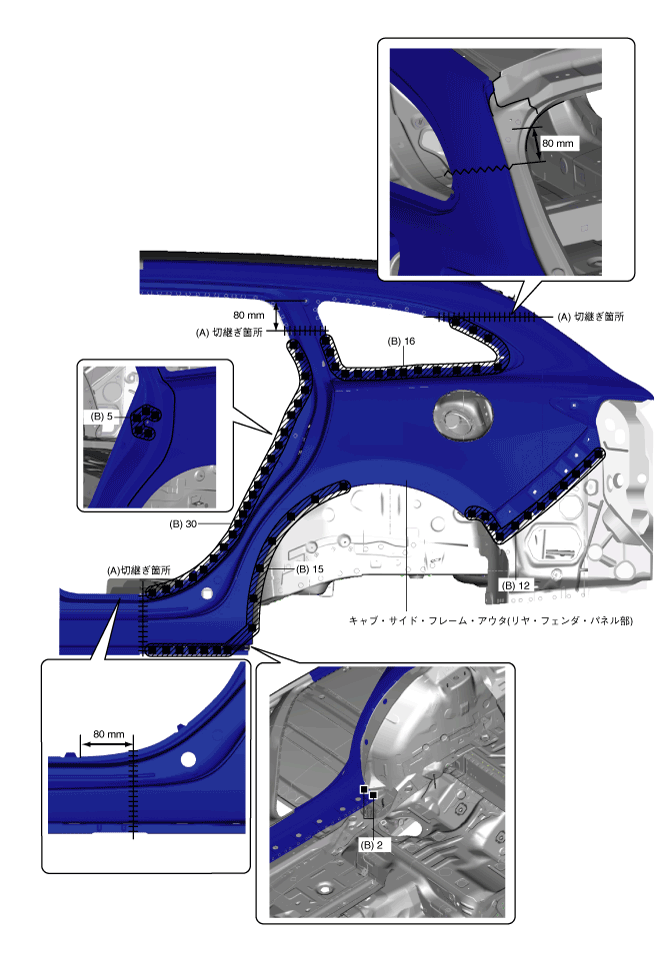 80 mm

80 mm
(A) 切継ぎ箇所

(A) 切継ぎ箇所

(B) 16

(B) 5

(B) 30

(A)切継ぎ箇所

(B) 15

(B) 12

キャブ・サイド・フレーム・アウタ(リヤ・フェンダ・パネル部)

80 mm

(B) 2