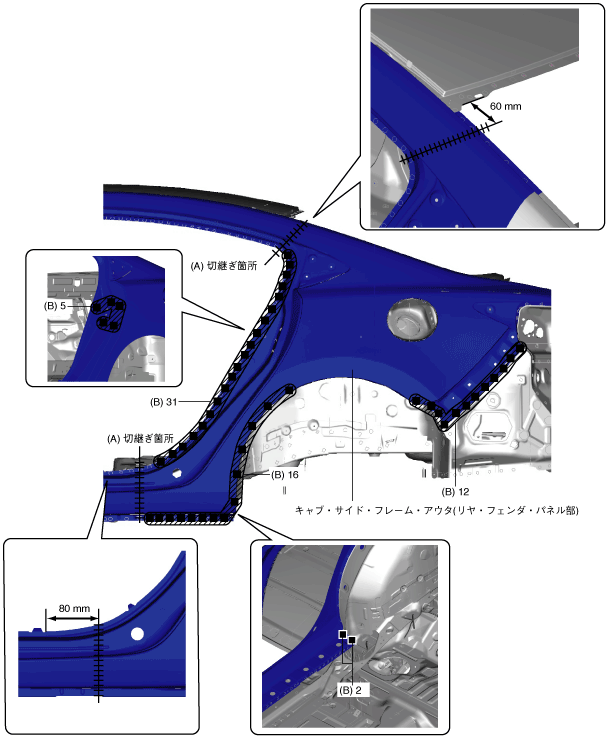 60 mm

(A) 切継ぎ箇所

(B) 5

(B) 31

(A) 切継ぎ箇所

(B) 16

(B) 12

キャブ・サイド・フレーム・アウタ(リヤ・フェンダ・パネル部)

80 mm

(B) 2