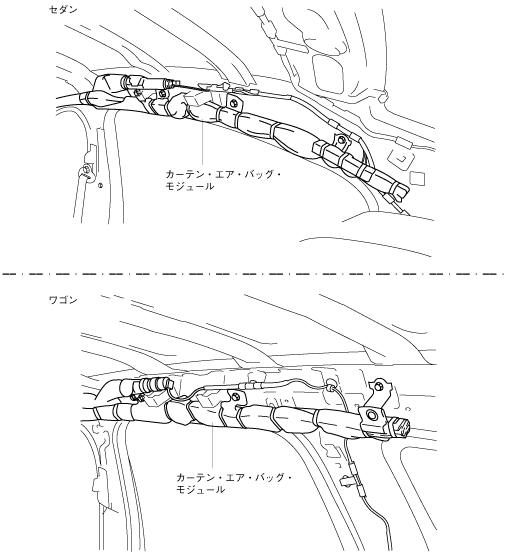 セダン

カーテン・エア・バッグ・モジュール

ワゴン

カーテン・エア・バッグ・モジュール