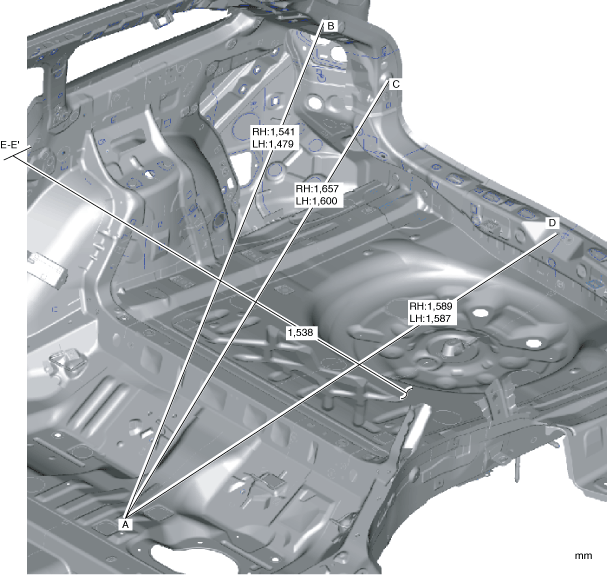 B

C

E-E'

RH:1,541
LH:1,479

RH:1,657
LH:1,600

D

RH:1,589
LH:1,587

1,538

A

mm