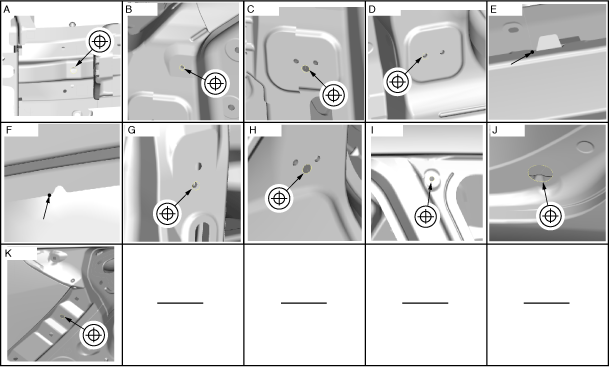 A
B
C
D
E
F
G
H
I
J
K