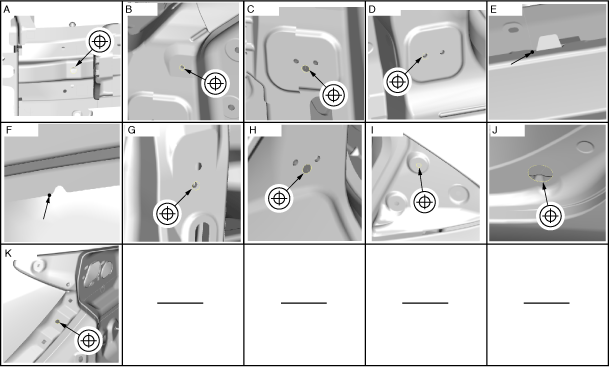 A
B
C
D
E
F
G
H
I
J
K