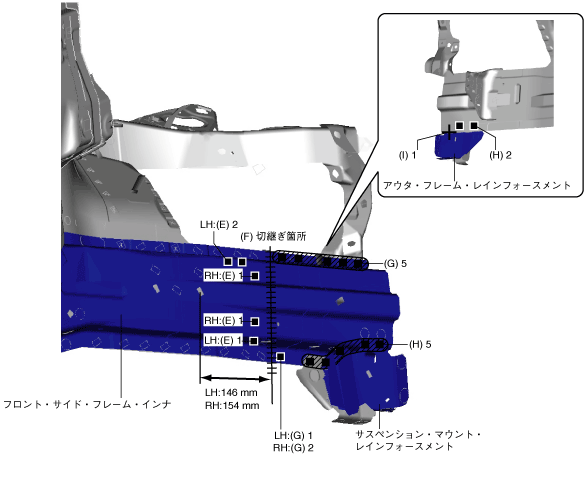 (I) 1

(H) 2

アウタ・フレーム・レインフォースメント

LH:(E) 2

(F) 切継ぎ箇所

(G) 5

RH:(E) 1

RH:(E) 1

LH:(E) 1

(H) 5

LH:146 mm
RH:154 mm

フロント・サイド・フレーム・インナ

LH:(G) 1
RH:(G) 2

サスペンション・マウント・レインフォースメント