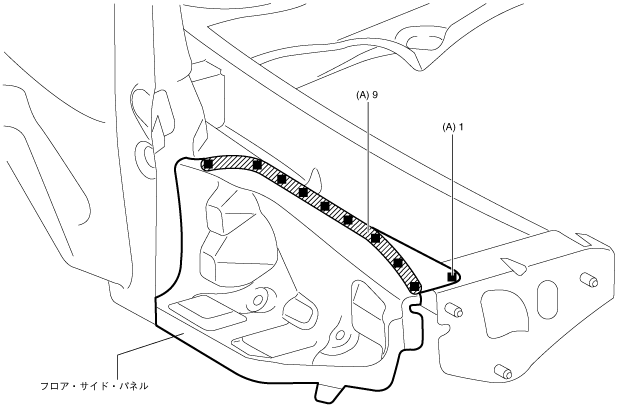 (A) 9

(A) 1

フロア・サイド・パネル