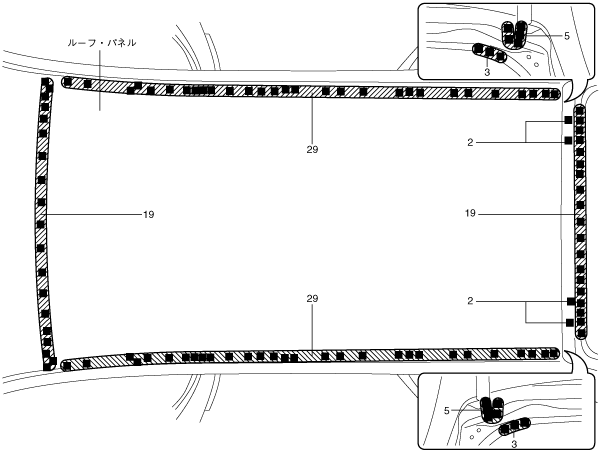 ルーフ・パネル

5

3

29

2

19

19

29

2

5

3