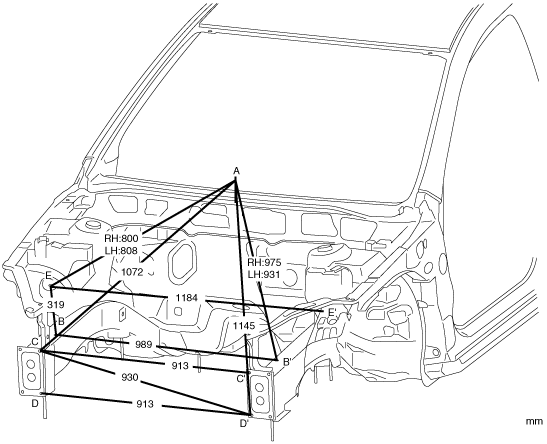 A
RH:800
LH:808
1072
RH:975
LH:931
E
319
1184
E'
B
1145
C
989
B'
913
C'
930
D
913
D'
mm