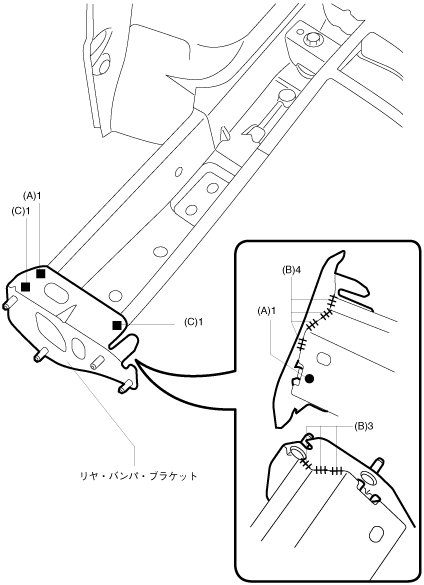 (A)1
(C)1
(C)1
リヤ・バンパ・ブラケット
(B)4
(A)1
(B)3