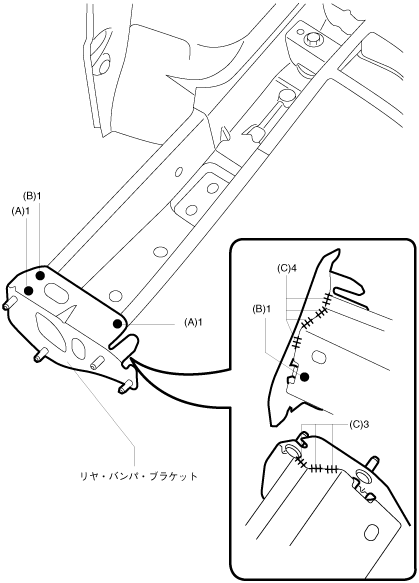 (B)1
(A)1
(A)1
リヤ・バンパ・ブラケット
(C)4
(B)1
(C)3