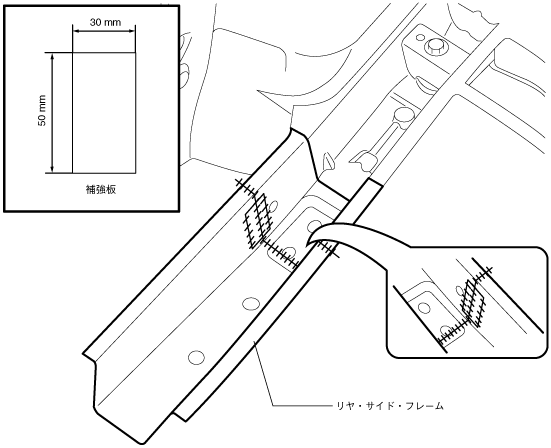 30 mm
50 mm
補強板
リヤ・サイド・フレーム