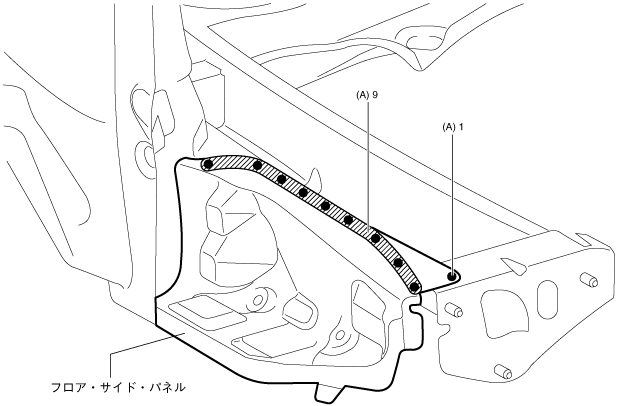 (A) 9

(A) 1

フロア・サイド・パネル