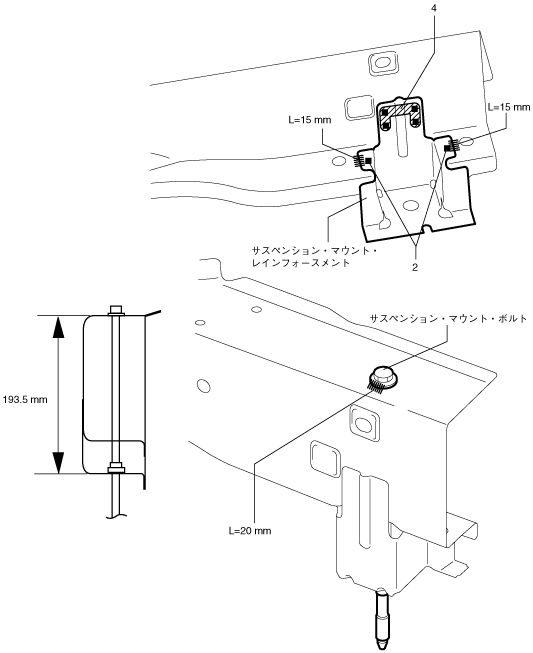 4

L=15 mm

L=15 mm

サスペンション・マウント・レインフォースメント

2

サスペンション・マウント・ボルト

193.5 mm

L=20 mm