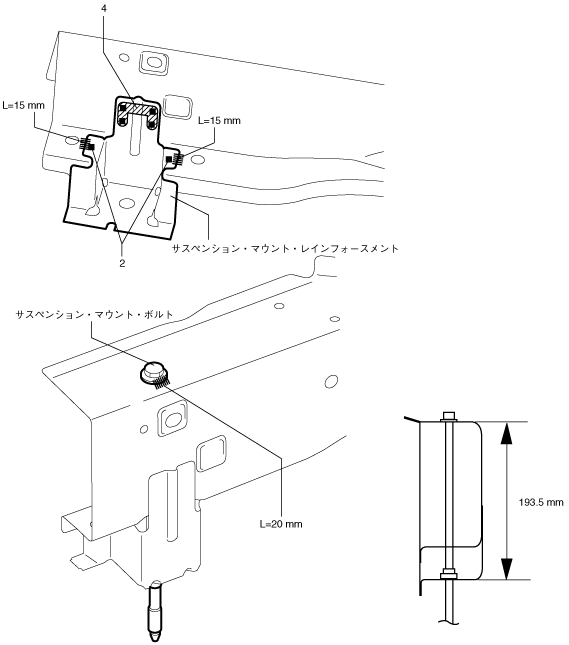 4

L=15 mm

L=15 mm

2

サスペンション・マウント・レインフォースメント

サスペンション・マウント・ボルト

L=20 mm

193.5 mm