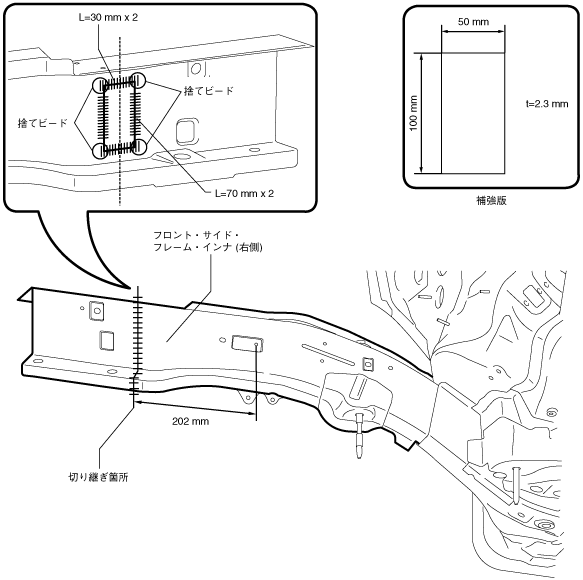 L=30 mm x 2

捨てビード

捨てビード

L=70 mm x 2

50 mm

100 mm

t=2.3 mm

補強版

フロント・サイド・フレーム・インナ (右側)

202 mm

切り継ぎ箇所