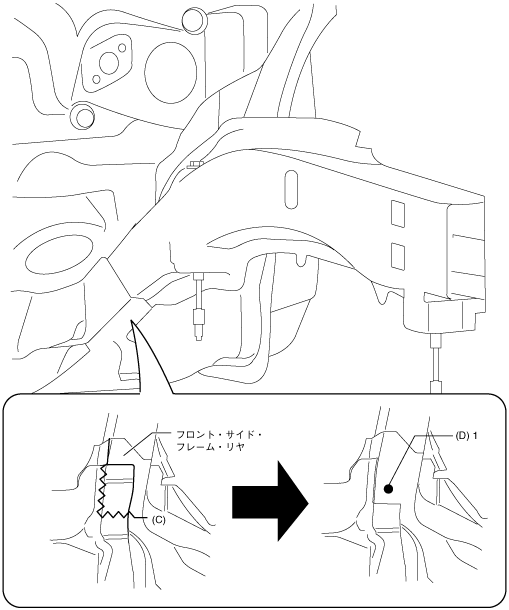 フロント・サイド・フレーム・リヤ

(C)

(D) 1