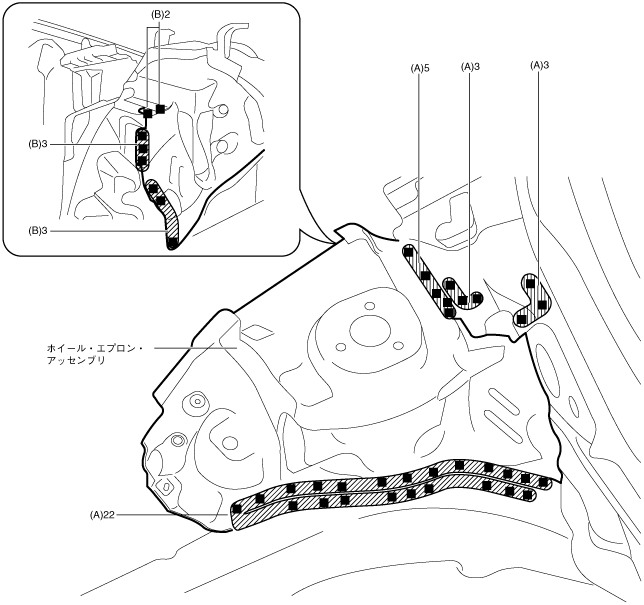 (B)2

(B)3

(B)3

(A)5

(A)3

(A)3

ホイール・エプロン・アッセンブリ

(A)22