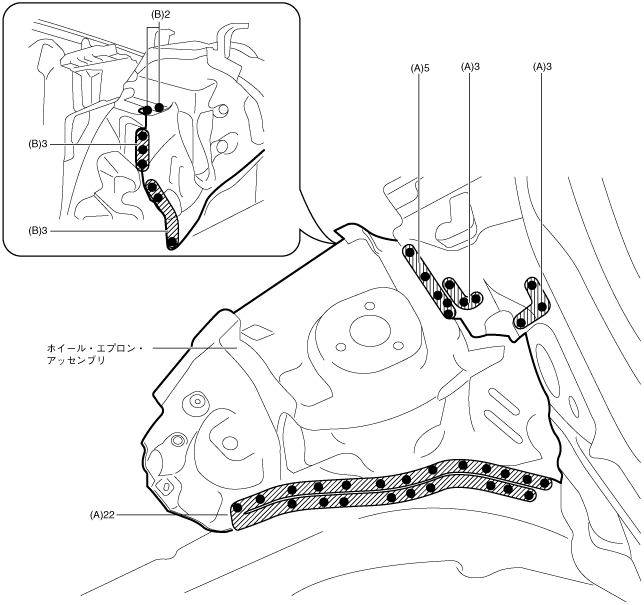 (B)2

(B)3

(B)3

(A)5

(A)3

(A)3

ホイール・エプロン・アッセンブリ

(A)22