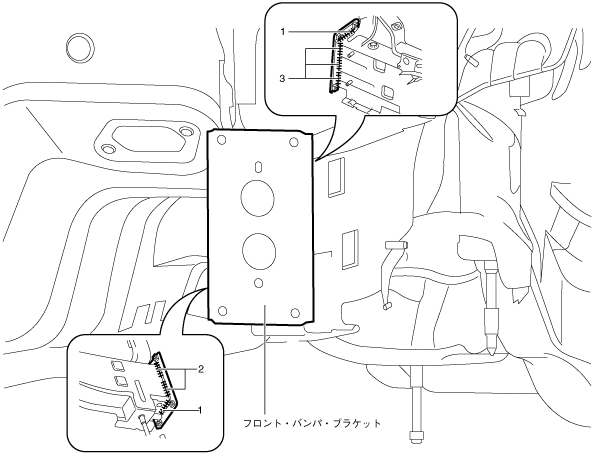 1
3
2
1
フロント・バンパ・ブラケット