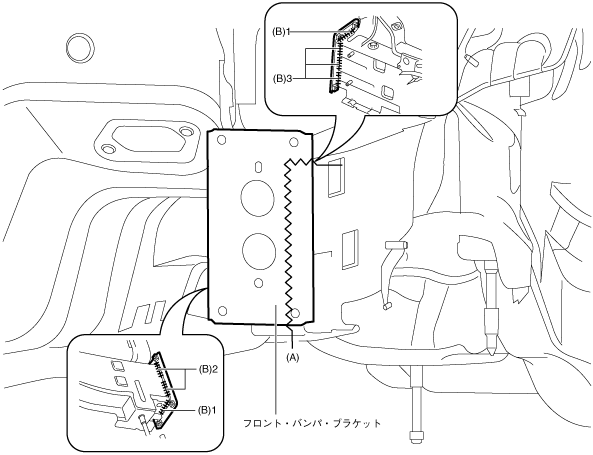 (B)1
(B)3
(A)
(B)2
(B)1
フロント・バンパ・ブラケット