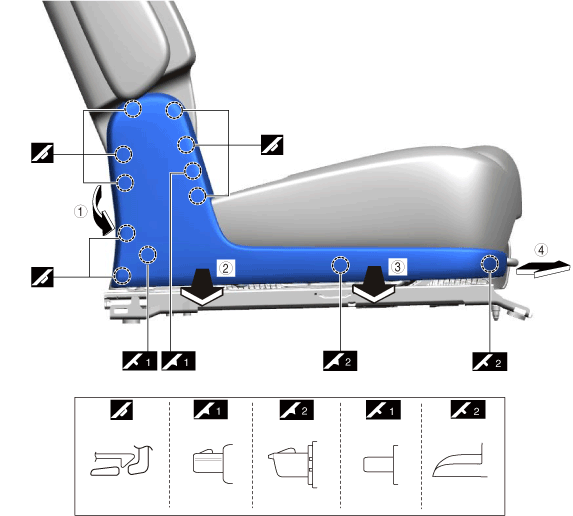 ①
②
③
④
1
1
2
2
1
2
1
2