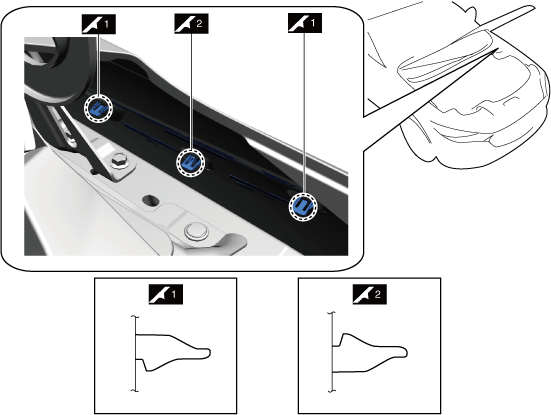 1 2 1

1

2